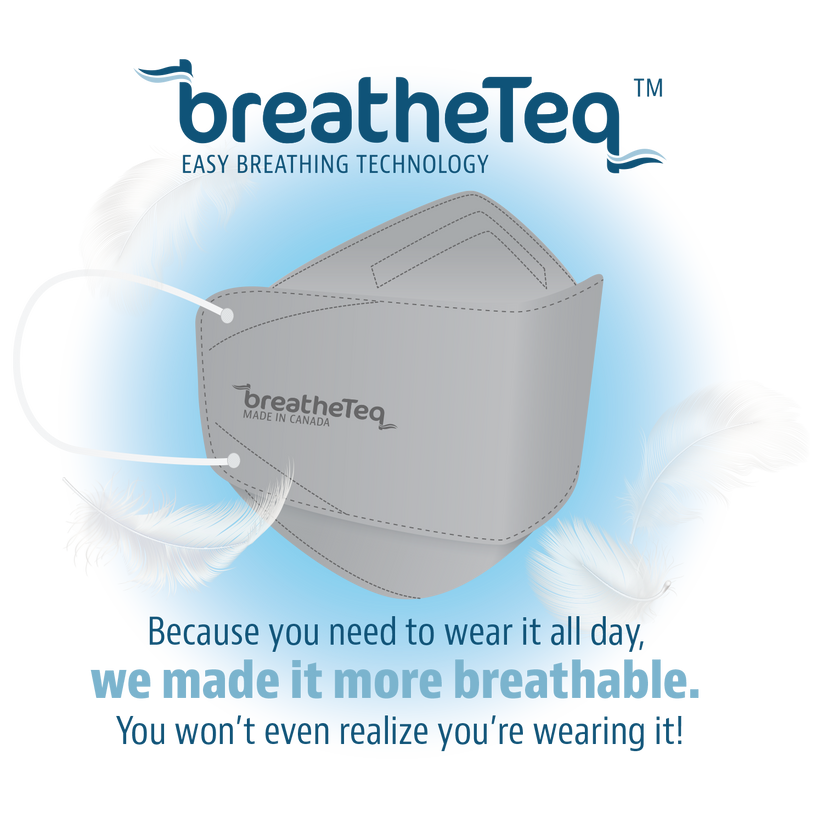 breatheTeq™
EASY BREATHING TECHNOLOGY

breatheTeq
MADE IN CANADA

Because you need to wear it all day,
we made it more breathable.
You won't even realize you're wearing it!